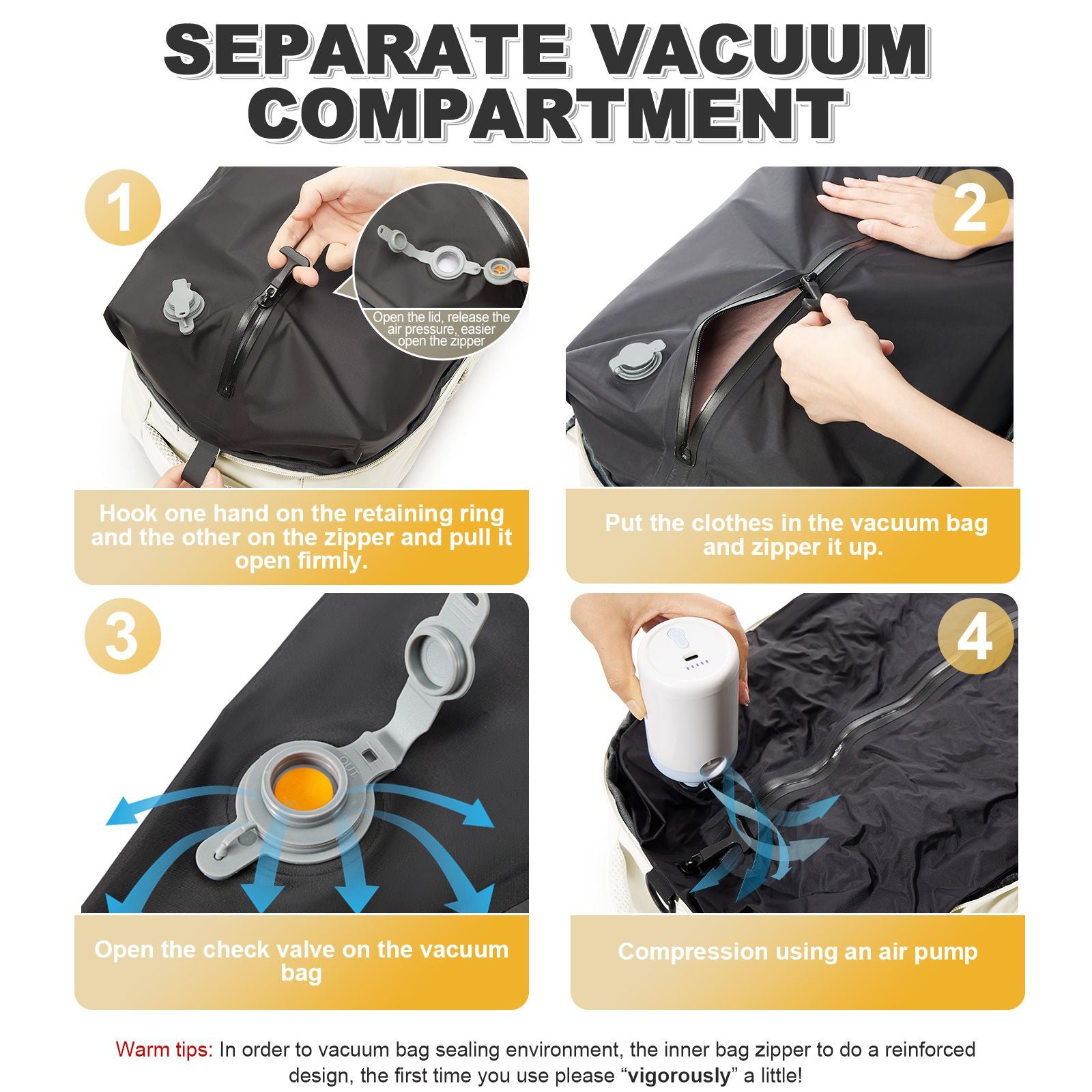 SEPARATE VACUUM COMPARTMENT

1

Open the lid, release the air pressure, easier open the zipper

Hook one hand on the retaining ring and the other on the zipper and pull it open firmly.

2

Put the clothes in the vacuum bag and zipper it up.

3

OUT

Open the check valve on the vacuum bag

4

Compression using an air pump

Warm tips: In order to vacuum bag sealing environment, the inner bag zipper to do a reinforced design, the first time you use please “vigorously” a little!